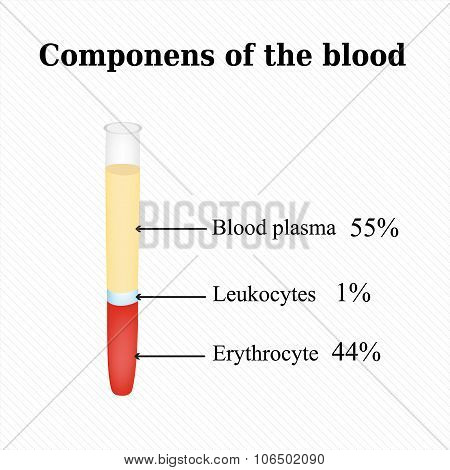 Componens of the blood

BIGSTOCK

Blood plasma 55%

Leukocytes 1%

Erythrocyte 44%

www.bigstock.com · 106502090