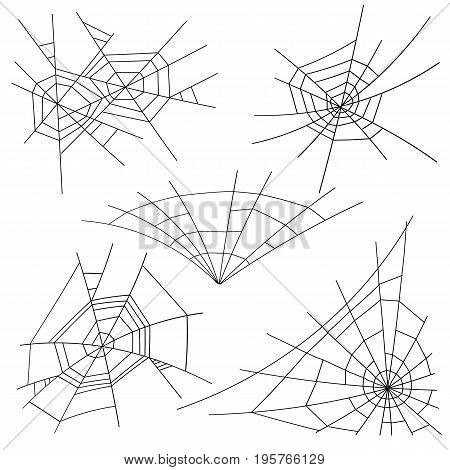 BIGSTOCK

www.bigstock.com · 195766129