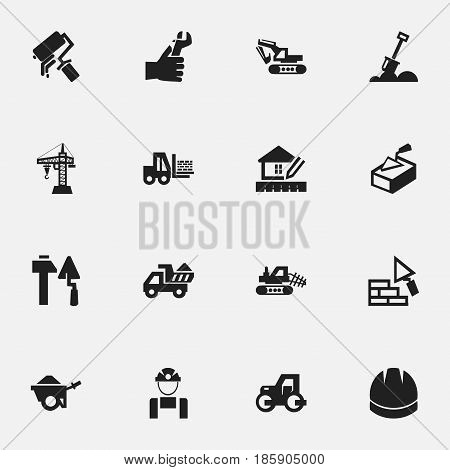 BIGSTOCK

www.bigstock.com · 185905000