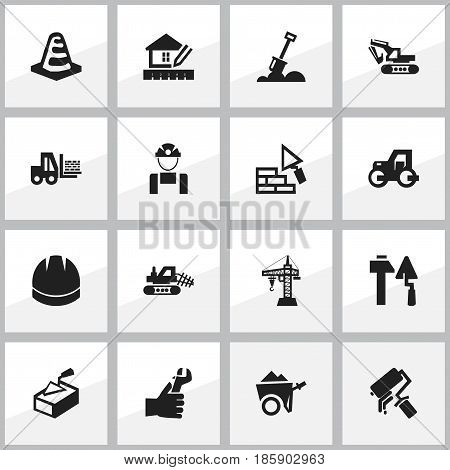 BIGSTOCK

www.bigstock.com · 185902963