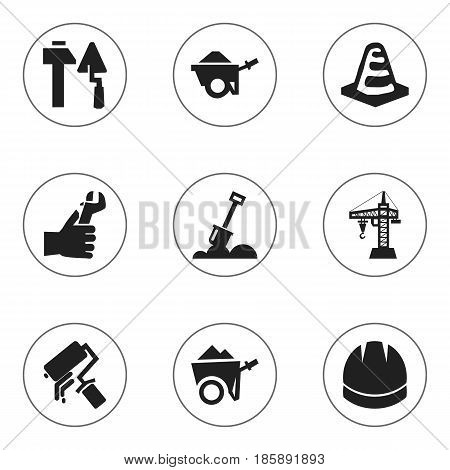 BIGSTOCK

www.bigstock.com · 185891893