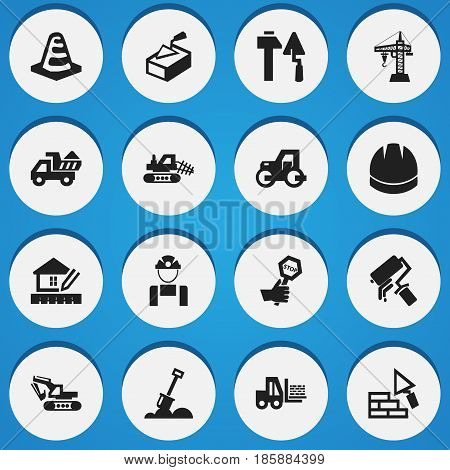 BIGSTOCK

STOP

www.bigstock.com · 185884399