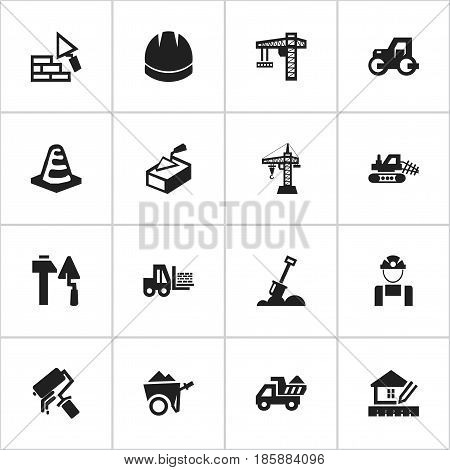 BIGSTOCK

www.bigstock.com · 185884096