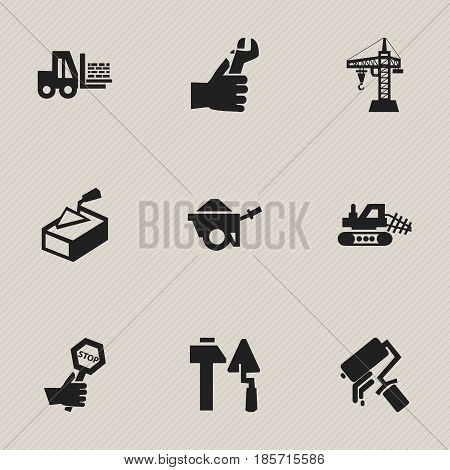 BIGSTOCK

STOP

www.bigstock.com · 185715586