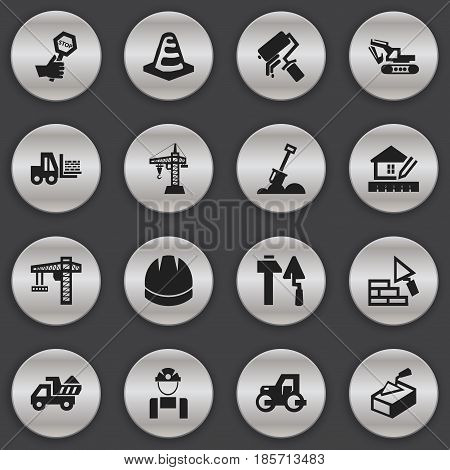 STOP

BIGSTOCK

www.bigstock.com · 185713483