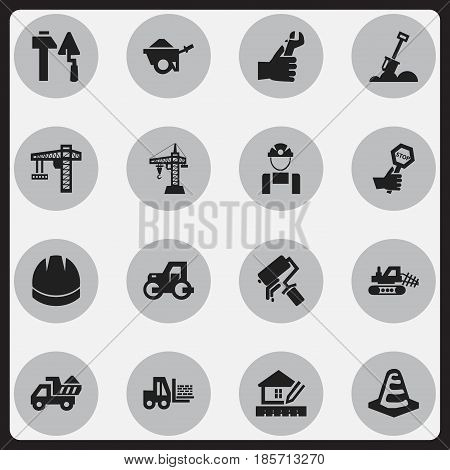 STOP

BIGSTOCK

www.bigstock.com · 185713270