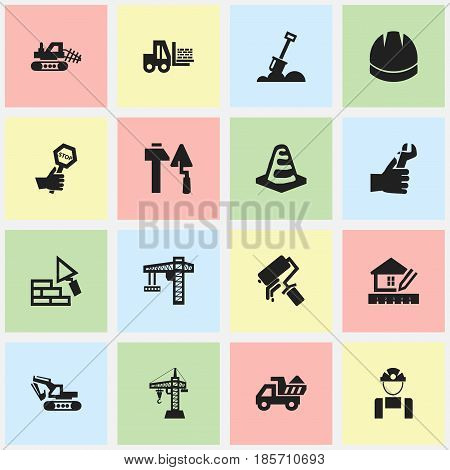 STOP

BIGSTOCK

www.bigstock.com · 185710693