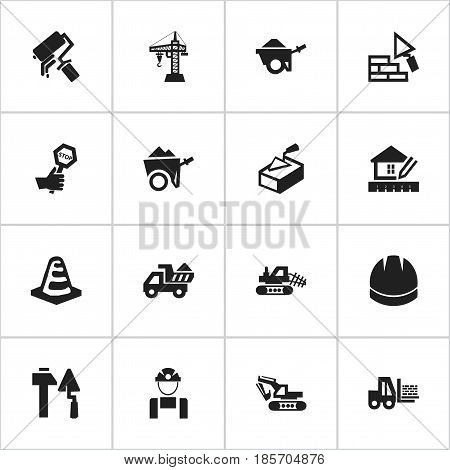 STOP

BIGSTOCK

www.bigstock.com · 185704876