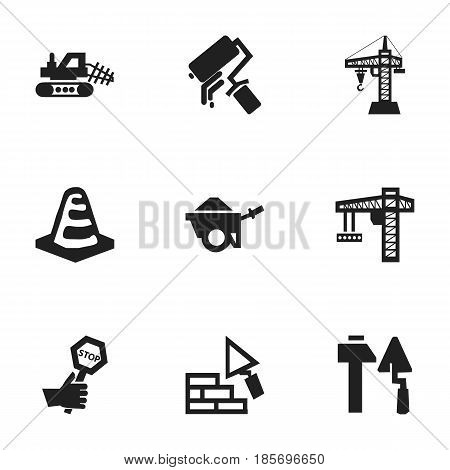 BIGSTOCK

STOP

www.bigstock.com · 185696650