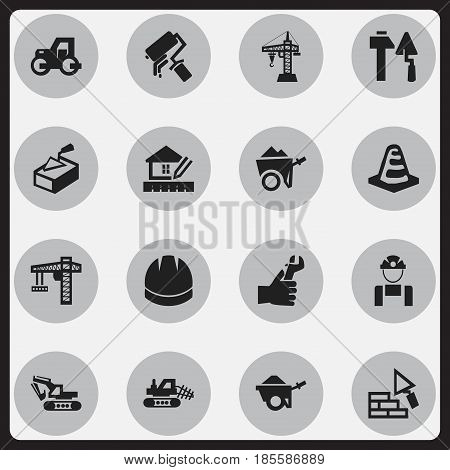 BIGSTOCK

www.bigstock.com · 185586889