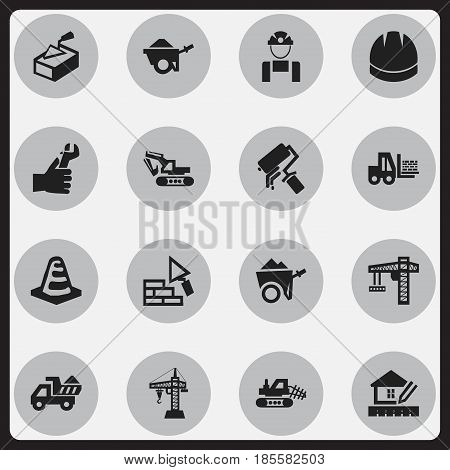 BIGSTOCK

www.bigstock.com · 185582503