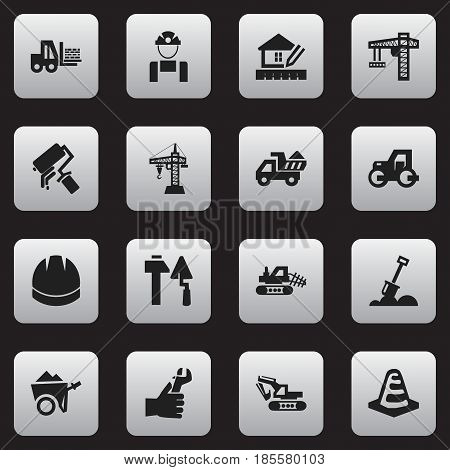 BIGSTOCK

www.bigstock.com · 185580103