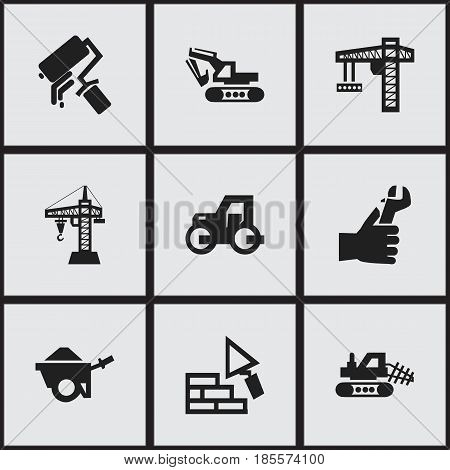 BIGSTOCK

www.bigstock.com · 185574100