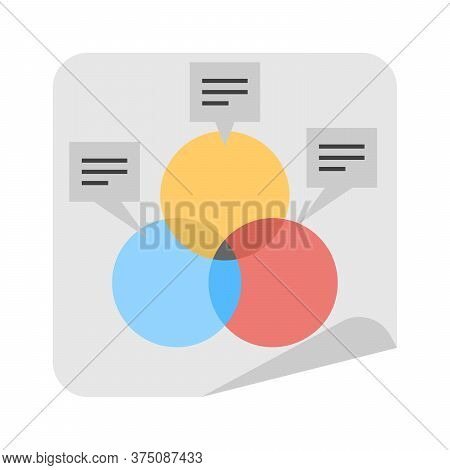 BIGSTOCK

www.bigstock.com · 375087433