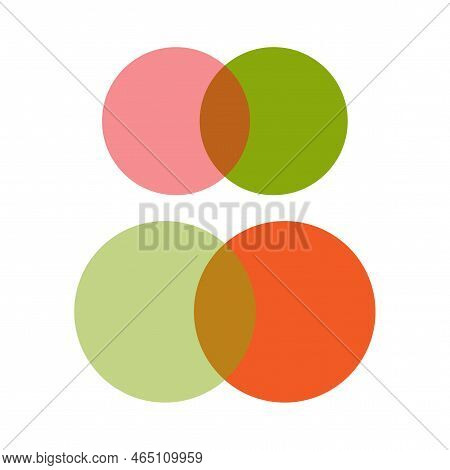 BIGSTOCK

www.bigstock.com · 465109959