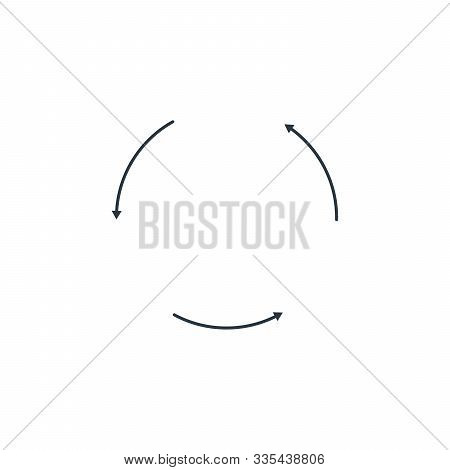 BIGSTOCK

www.bigstock.com · 335438806