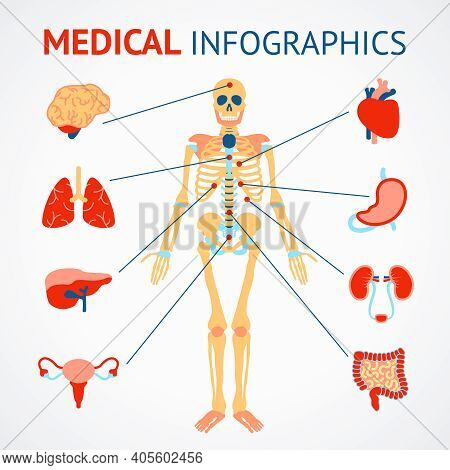 MEDICAL INFOGRAPHICS

BIGSTOCK

www.bigstock.com · 405602456