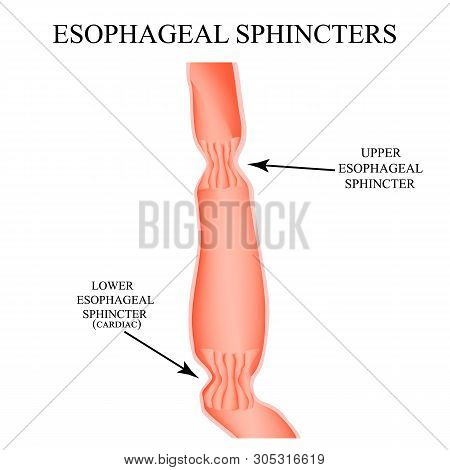 ESOPHAGEAL SPHINCTERS

UPPER ESOPHAGEAL SPHINCTER

BIGSTOCK

LOWER ESOPHAGEAL SPHINCTER (CARDIAC)

www.bigstock.com · 305316619