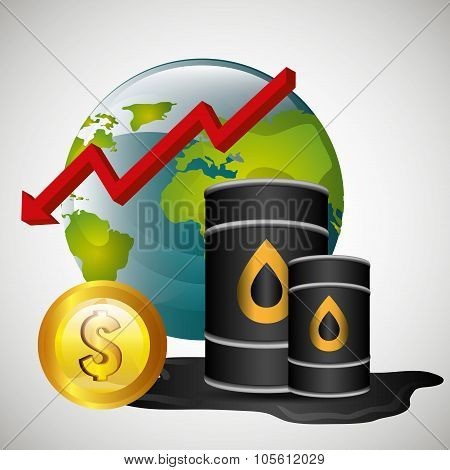 BIGSTOCK

$

www.bigstock.com · 105612029