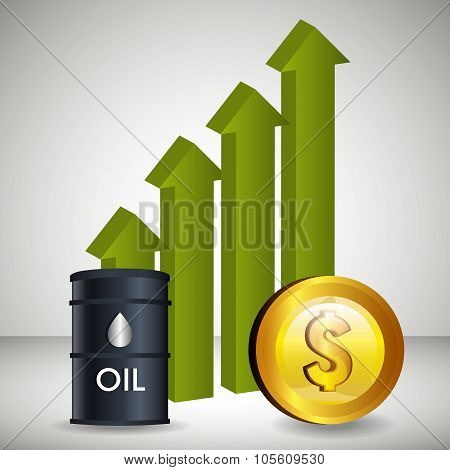 BIGSTOCK

OIL

$

www.bigstock.com · 105609530