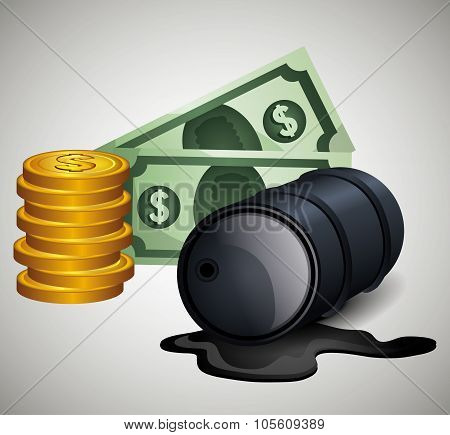 $
$
$
BIGSTOCK
www.bigstock.com · 105609389