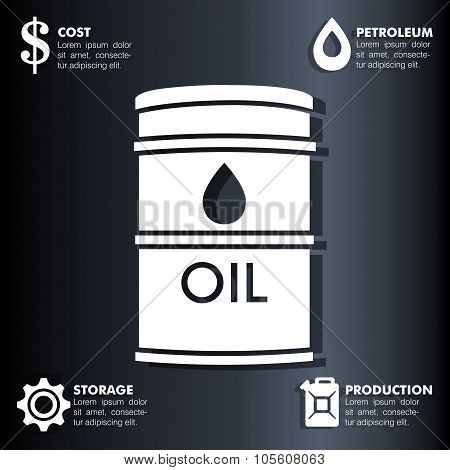 $ COST
Lorem ipsum dolor sit amet, consectetur adipiscing elit.

PETROLEUM
Lorem ipsum dolor sit amet, consectetur adipiscing elit.

BIGSTOCK

OIL

STORAGE
Lorem ipsum dolor sit amet, consectetur adipiscing elit.

PRODUCTION
Lorem ipsum dolor sit amet, consectetur adipiscing elit.

www.bigstock.com · 105608063