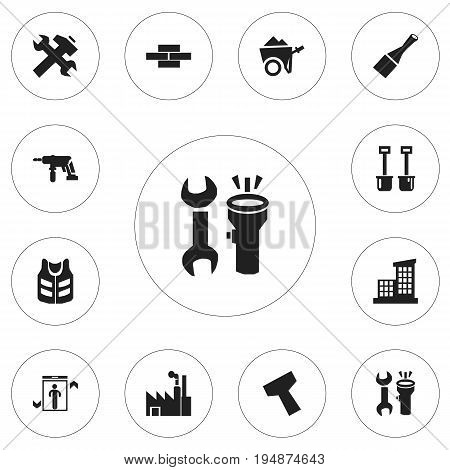 BIGSTOCK

www.bigstock.com · 194874643