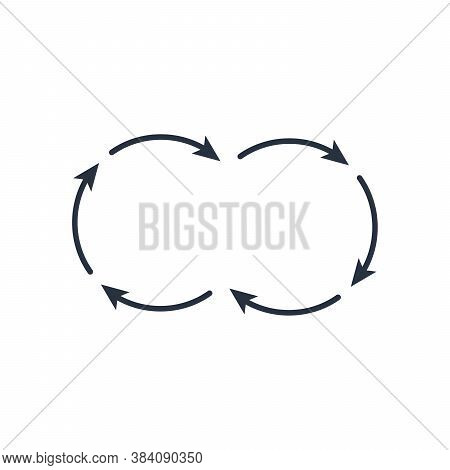 BIGSTOCK

www.bigstock.com · 384090350