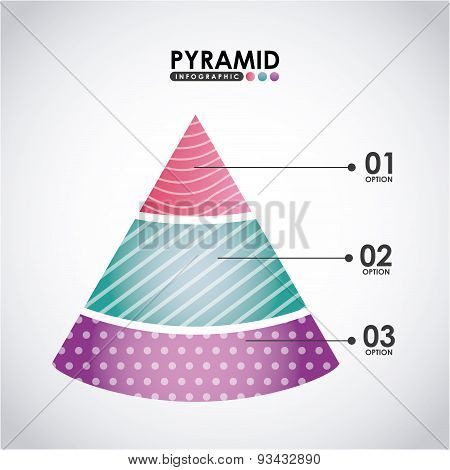 PYRAMID
INFOGRAPHIC

01
OPTION

BIGSTOCK

02
OPTION

03
OPTION

www.bigstock.com · 93432890