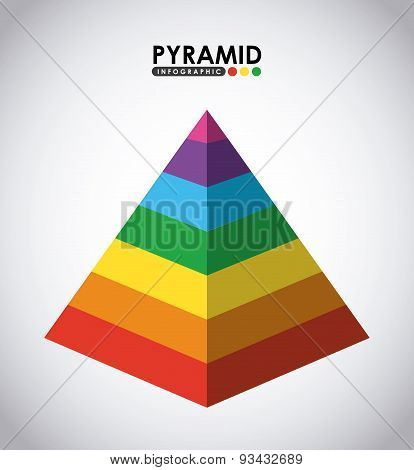 PYRAMID
INFOGRAPHIC

BIGSTOCK

www.bigstock.com · 93432689