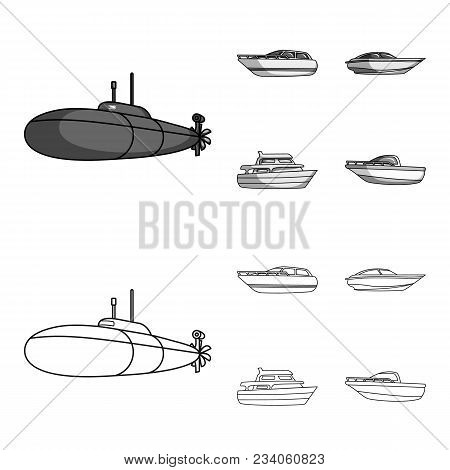 BIGSTOCK

www.bigstock.com · 234060823