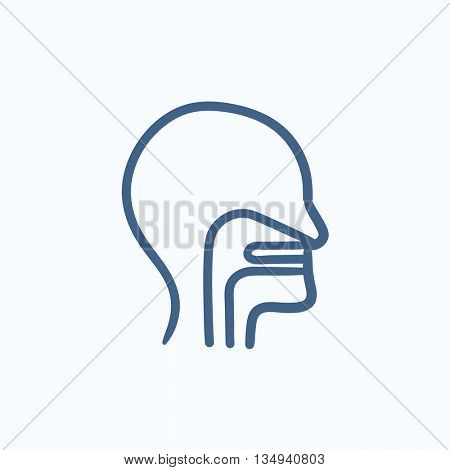 BIGSTOCK

www.bigstock.com · 134940803