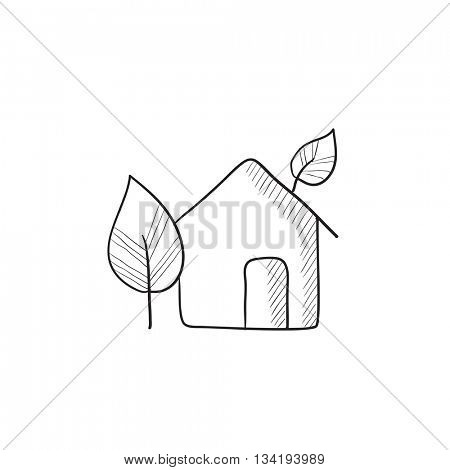 BIGSTOCK

www.bigstock.com · 134193989