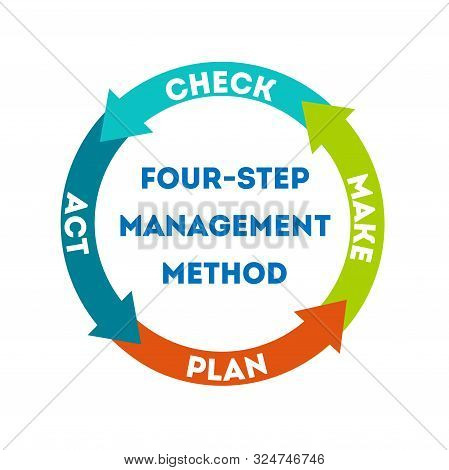 CHECK

MAKE

PLAN

ACT

FOUR-STEP MANAGEMENT METHOD

BIGSTOCK

www.bigstock.com · 324746746