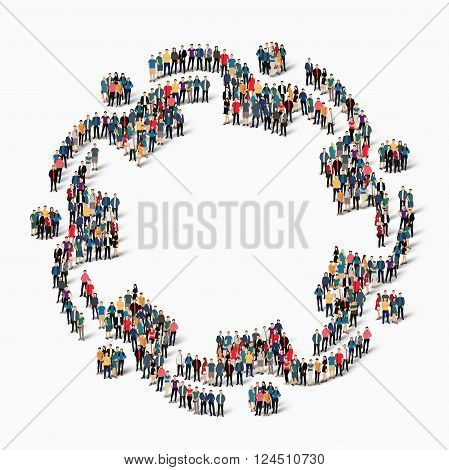 BIGSTOCK

www.bigstock.com · 124510730