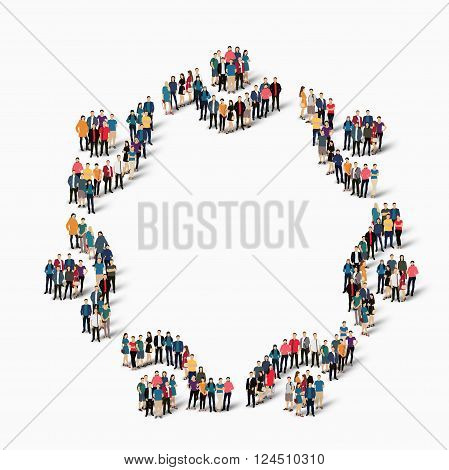 BIGSTOCK

www.bigstock.com · 124510310