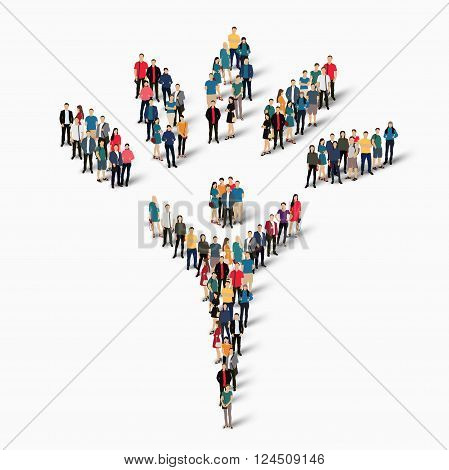 BIGSTOCK

www.bigstock.com · 124509146