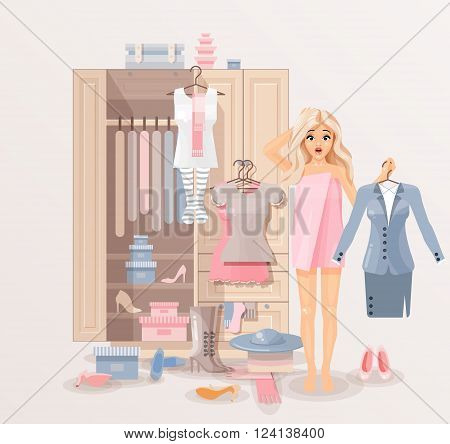 BIGSTOCK

www.bigstock.com · 124138400