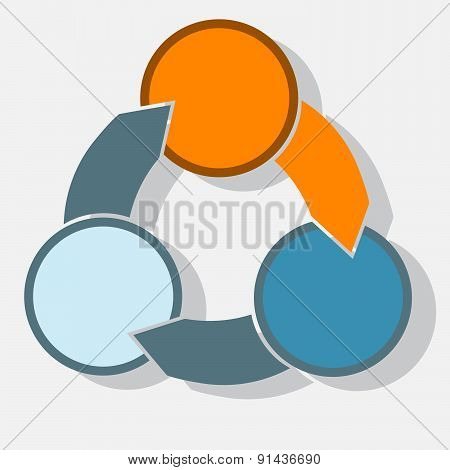 BIGSTOCK

www.bigstock.com · 91436690