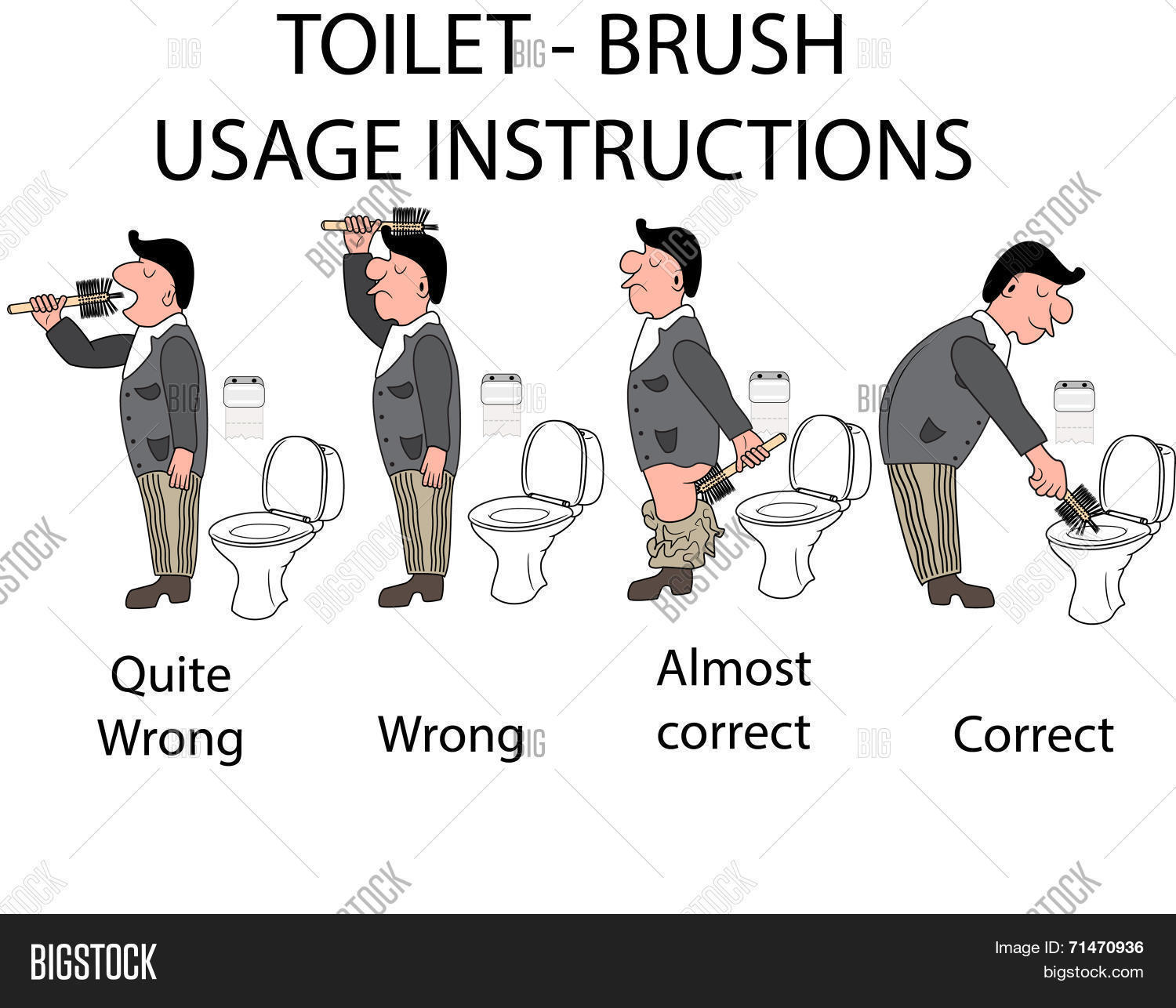 TOILET - BRUSH
USAGE INSTRUCTIONS

Quite Wrong

Wrong

Almost correct

Correct

BIGSTOCK

Image ID: 71470936
bigstock.com