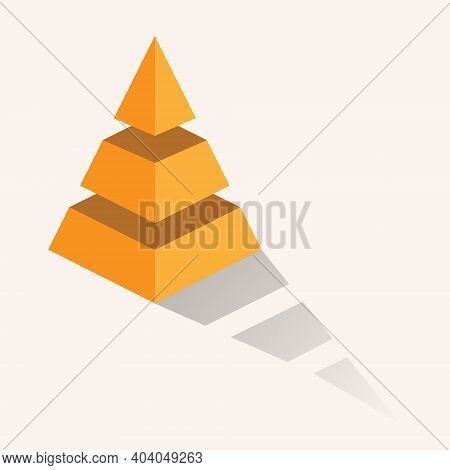 BIGSTOCK

www.bigstock.com · 404049263