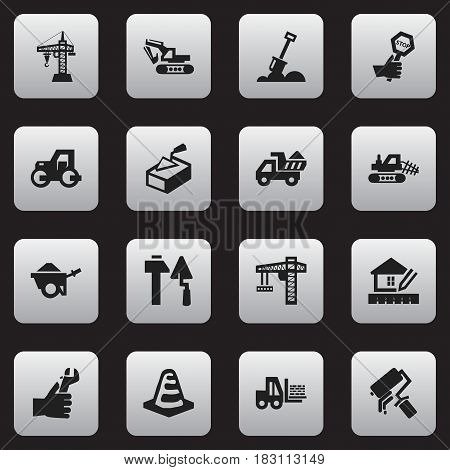 STOP

BIGSTOCK

www.bigstock.com · 183113149