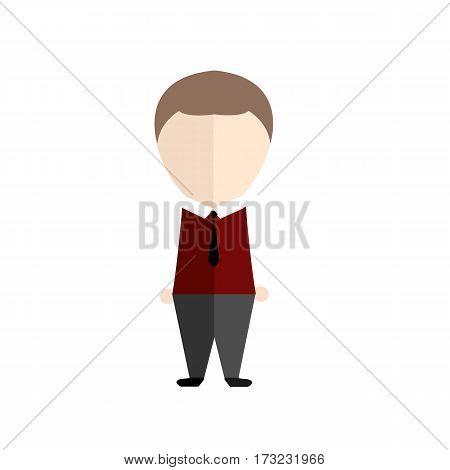 BIGSTOCK

www.bigstock.com · 173231966