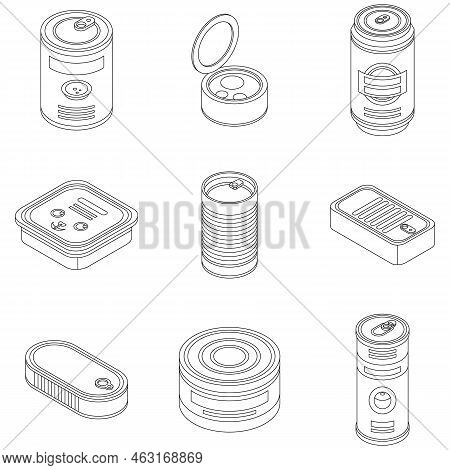 BIGSTOCK

www.bigstock.com · 463168869