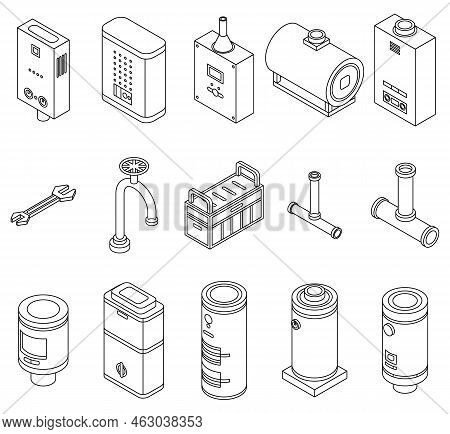 BIGSTOCK

www.bigstock.com · 463038353