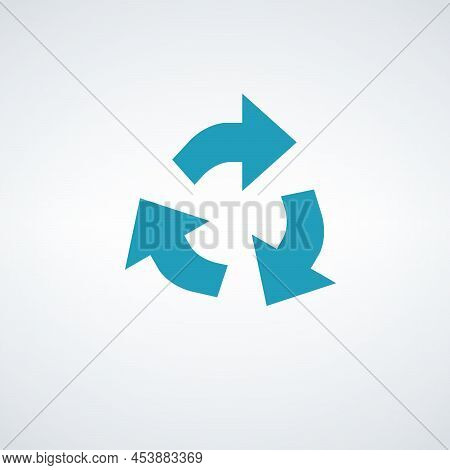 BIGSTOCK

www.bigstock.com · 453883369