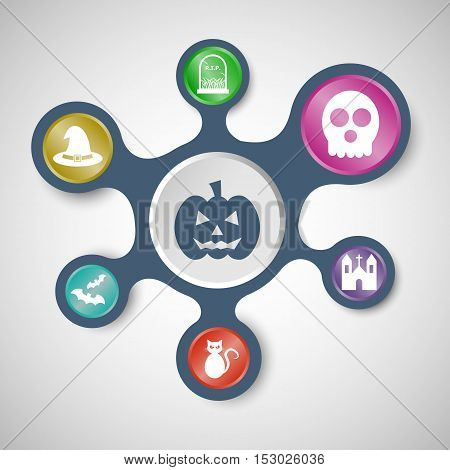 R.I.P.

BIGSTOCK

www.bigstock.com · 153026036