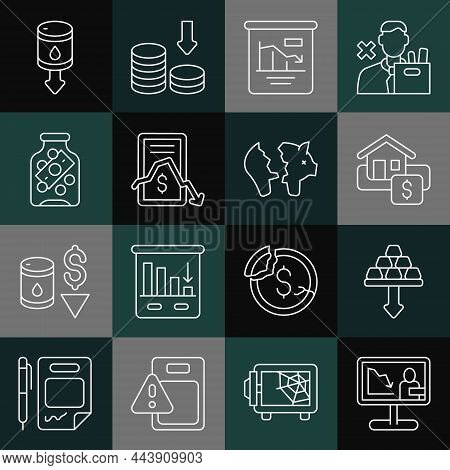 BIGSTOCK

www.bigstock.com · 443909903