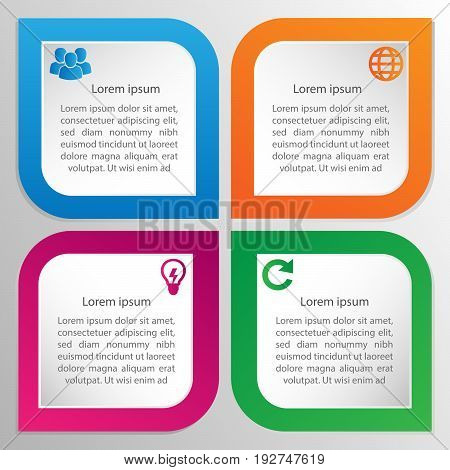 Lorem ipsum

Lorem ipsum dolor sit amet, consectetuer adipiscing elit, sed diam nonummy nibh euismod tincidunt ut laoreet dolore magna aliquam erat volutpat. Ut wisi enim ad

Lorem ipsum

Lorem ipsum dolor sit amet, consectetuer adipiscing elit, sed diam nonummy nibh euismod tincidunt ut laoreet dolore magna aliquam erat volutpat. Ut wisi enim ad

BIGSTOCK

Lorem ipsum

Lorem ipsum dolor sit amet, consectetuer adipiscing elit, sed diam nonummy nibh euismod tincidunt ut laoreet dolore magna aliquam erat volutpat. Ut wisi enim ad

Lorem ipsum

Lorem ipsum dolor sit amet, consectetuer adipiscing elit, sed diam nonummy nibh euismod tincidunt ut laoreet dolore magna aliquam erat volutpat. Ut wisi enim ad

www.bigstock.com · 192747619