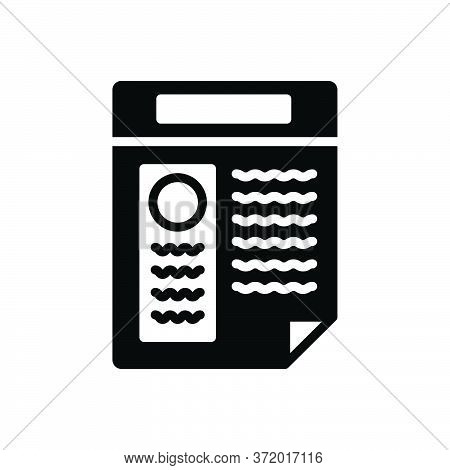 BIGSTOCK

www.bigstock.com · 372017116